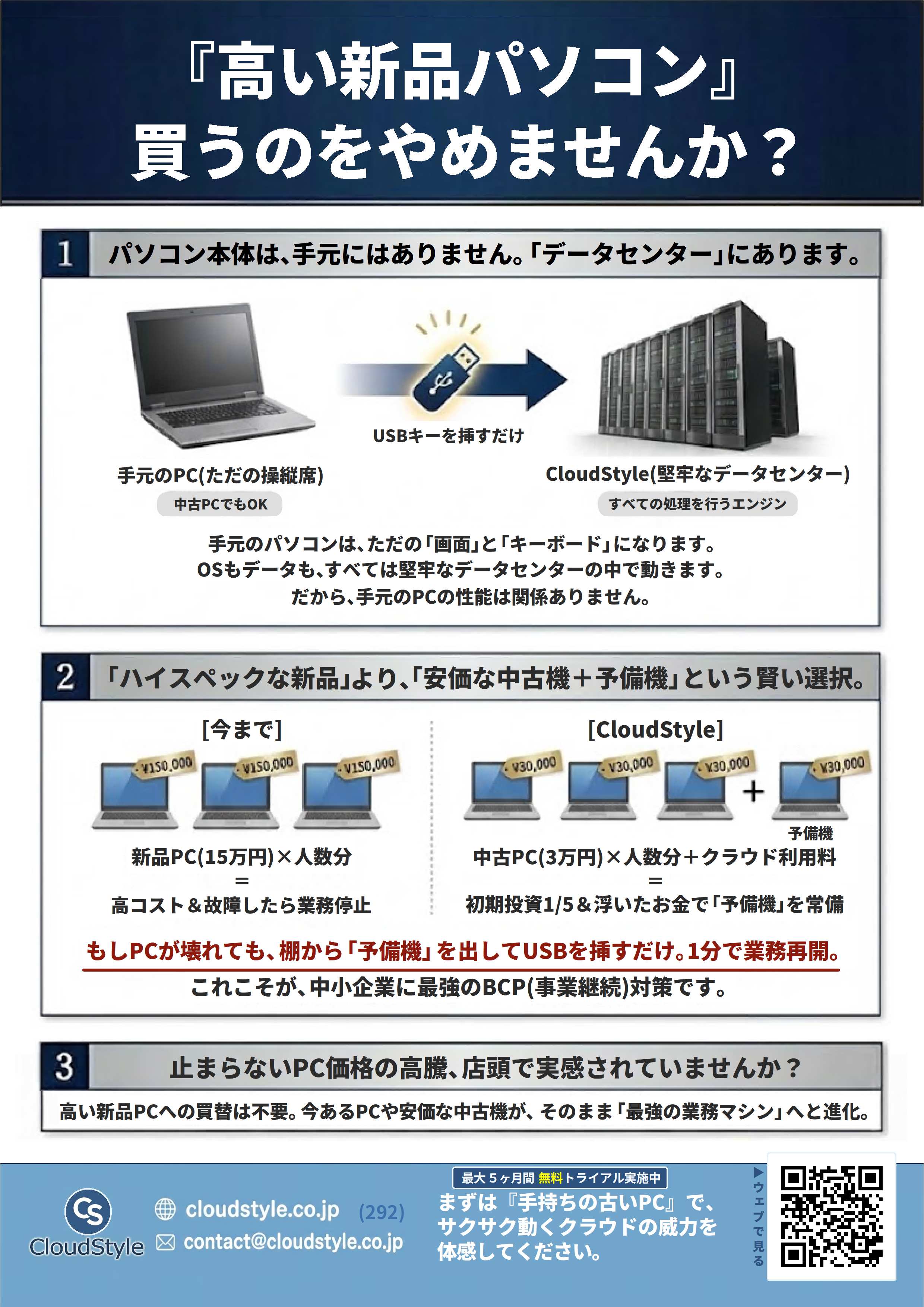 『高い新品パソコン』
買うのをやめませんか？

1 パソコン本体は、手元にはありません。「データセンター」にあります。

USBキーを挿すだけ

手元のPC(ただの操縦席)
中古PCでもOK

CloudStyle(堅牢なデータセンター)
すべての処理を行うエンジン

手元のパソコンは、ただの「画面」と「キーボード」になります。
OSもデータも、すべては堅牢なデータセンターの中で動きます。
だから、手元のPCの性能は関係ありません。

2 「ハイスペックな新品」より、「安価な中古機＋予備機」という賢い選択。

[今まで]
¥150,000 ¥150,000 ¥150,000
新品PC(15万円)×人数分
＝
高コスト＆故障したら業務停止

[CloudStyle]
¥30,000 ¥30,000 ¥30,000 ＋ ¥30,000
予備機
中古PC(3万円)×人数分＋クラウド利用料
＝
初期投資1/5＆浮いたお金で「予備機」を常備

もしPCが壊れても、棚から「予備機」を出してUSBを挿すだけ。1分で業務再開。
これこそが、中小企業に最強のBCP(事業継続)対策です。

3 止まらないPC価格の高騰、店頭で実感されていませんか？
高い新品PCへの買替は不要。今あるPCや安価な中古機が、そのまま「最強の業務マシン」へと進化。

CS CloudStyle
cloudstyle.co.jp (292)
contact@cloudstyle.co.jp

最大５ヶ月間 無料トライアル実施中
まずは『手持ちの古いPC』で、サクサク動くクラウドの威力を体感してください。

▶ウェブで見る